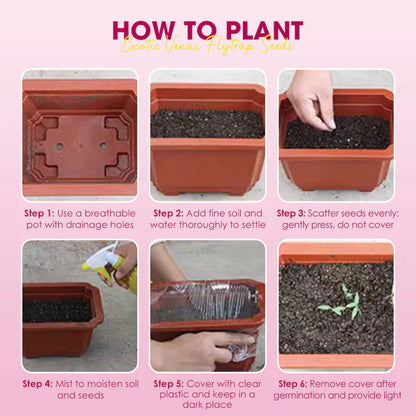 HOW TO PLANT
Exotic Venus Flytrap Seeds

Step 1: Use a breathable pot with drainage holes

Step 2: Add fine soil and water thoroughly to settle

Step 3: Scatter seeds evenly; gently press, do not cover

Step 4: Mist to moisten soil and seeds

Step 5: Cover with clear plastic and keep in a dark place

Step 6: Remove cover after germination and provide light